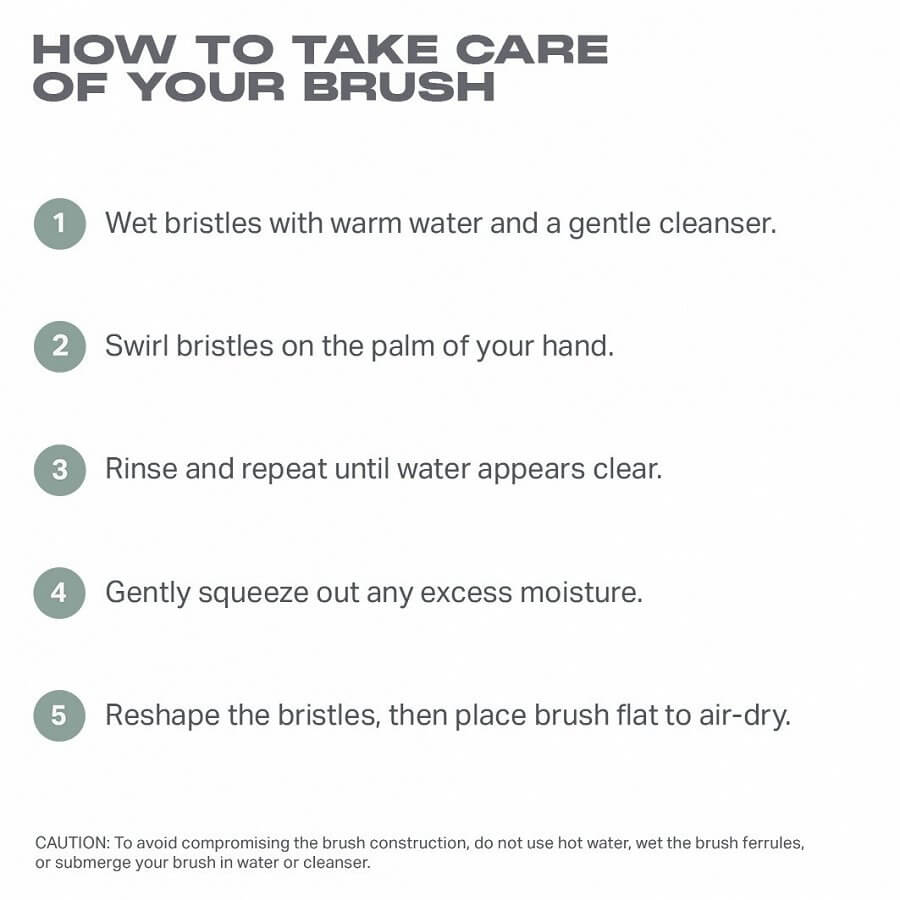 HOW TO TAKE CARE OF YOUR BRUSH

1 Wet bristles with warm water and a gentle cleanser.

2 Swirl bristles on the palm of your hand.

3 Rinse and repeat until water appears clear.

4 Gently squeeze out any excess moisture.

5 Reshape the bristles, then place brush flat to air-dry.

CAUTION: To avoid compromising the brush construction, do not use hot water, wet the brush ferrules, or submerge your brush in water or cleanser.