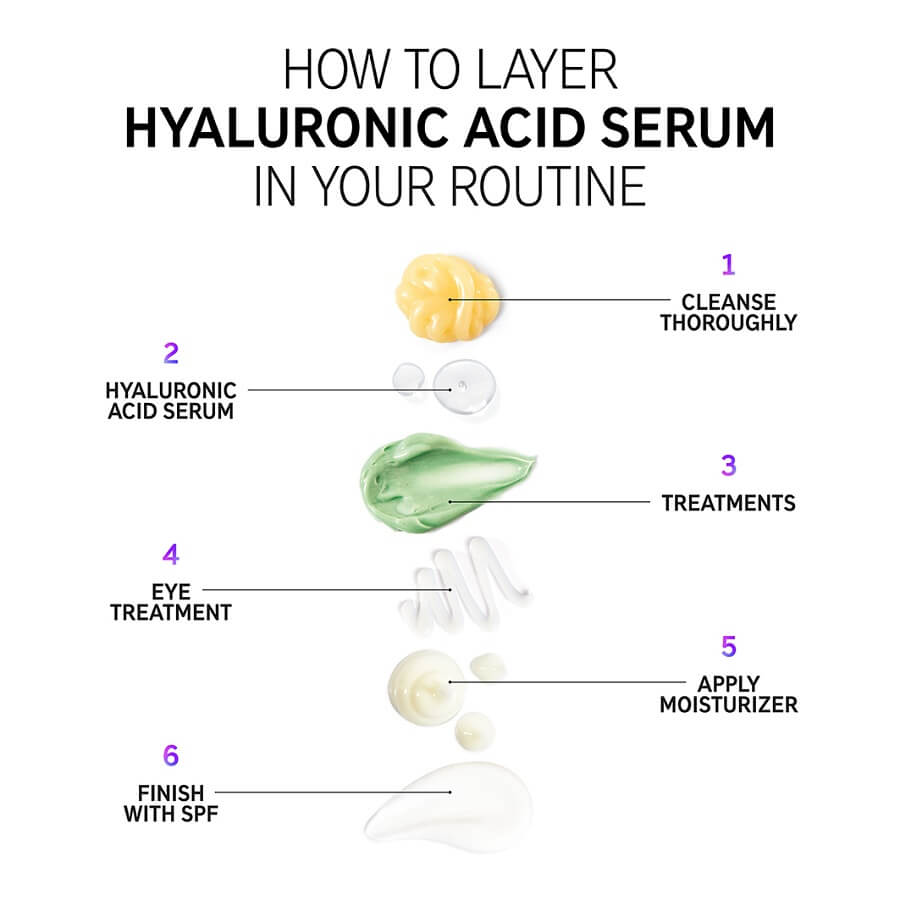 HOW TO LAYER
HYALURONIC ACID SERUM
IN YOUR ROUTINE

1
CLEANSE THOROUGHLY

2
HYALURONIC ACID SERUM

3
TREATMENTS

4
EYE TREATMENT

5
APPLY MOISTURIZER

6
FINISH WITH SPF