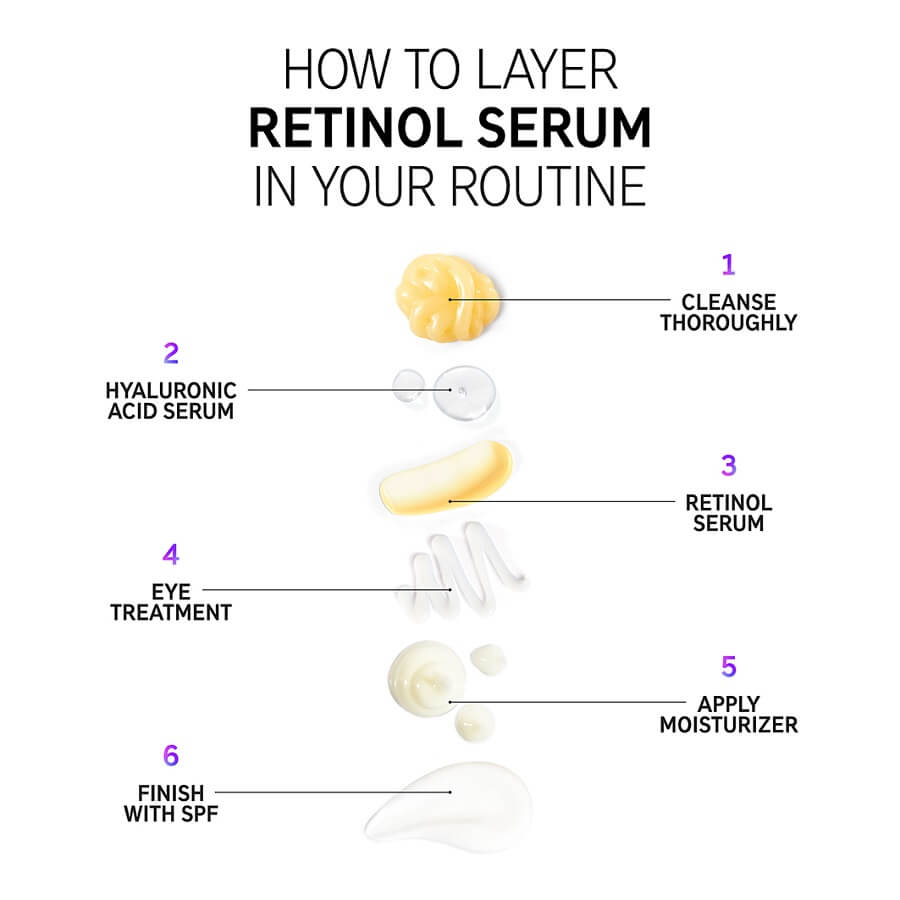 HOW TO LAYER
RETINOL SERUM
IN YOUR ROUTINE

1
CLEANSE THOROUGHLY

2
HYALURONIC ACID SERUM

3
RETINOL SERUM

4
EYE TREATMENT

5
APPLY MOISTURIZER

6
FINISH WITH SPF